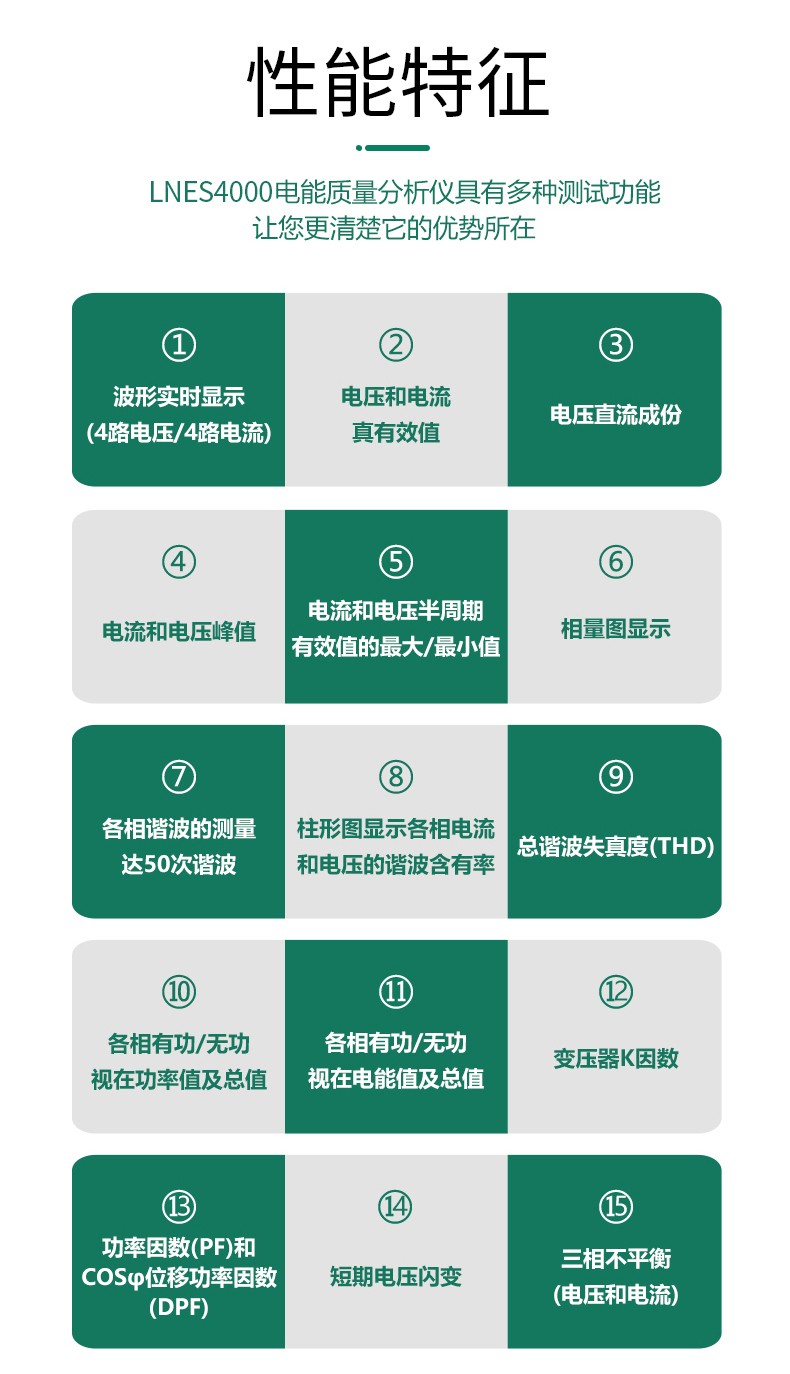 性能特征

LNES4000电能质量分析仪具有多种测试功能
让您更清楚它的优势所在

①
波形实时显示
(4路电压/4路电流)

②
电压和电流
真有效值

③
电压直流成份

④
电流和电压峰值

⑤
电流和电压半周期
有效值的最大/最小值

⑥
相量图显示

⑦
各相谐波的测量
达50次谐波

⑧
柱形图显示各相电流
和电压的谐波含有率

⑨
总谐波失真度(THD)

⑩
各相有功/无功
视在功率值及总值

⑪
各相有功/无功
视在电能值及总值

⑫
变压器K因数

⑬
功率因数(PF)和
COSφ位移功率因数
(DPF)

⑭
短期电压闪变

⑮
三相不平衡
(电压和电流)